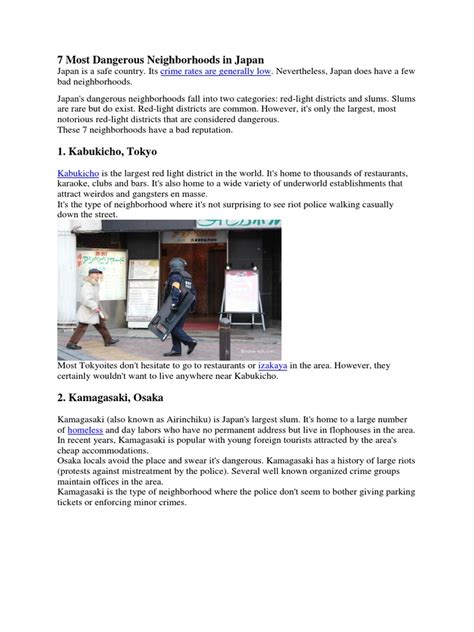 7 Most Dangerous Neighborhoods in Japan
Japan is a safe country. Its crime rates are generally low. Nevertheless, Japan does have a few bad neighborhoods.

Japan's dangerous neighborhoods fall into two categories: red-light districts and slums. Slums are rare but do exist. Red-light districts are common. However, it's only the largest, most notorious red-light districts that are considered dangerous.
These 7 neighborhoods have a bad reputation.

1. Kabukicho, Tokyo

Kabukicho is the largest red light district in the world. It's home to thousands of restaurants, karaoke, clubs and bars. It's also home to a wide variety of underworld establishments that attract weirdos and gangsters en masse.
It's the type of neighborhood where it's not surprising to see riot police walking casually down the street.

Most Tokyoites don't hesitate to go to restaurants or izakaya in the area. However, they certainly wouldn't want to live anywhere near Kabukicho.

2. Kamagasaki, Osaka

Kamagasaki (also known as Airinchiku) is Japan's largest slum. It's home to a large number of homeless and day labors who have no permanent address but live in flophouses in the area. In recent years, Kamagasaki is popular with young foreign tourists attracted by the area's cheap accommodations.
Osaka locals avoid the place and swear it's dangerous. Kamagasaki has a history of large riots (protests against mistreatment by the police). Several well known organized crime groups maintain offices in the area.
Kamagasaki is the type of neighborhood where the police don't seem to bother giving parking tickets or enforcing minor crimes.