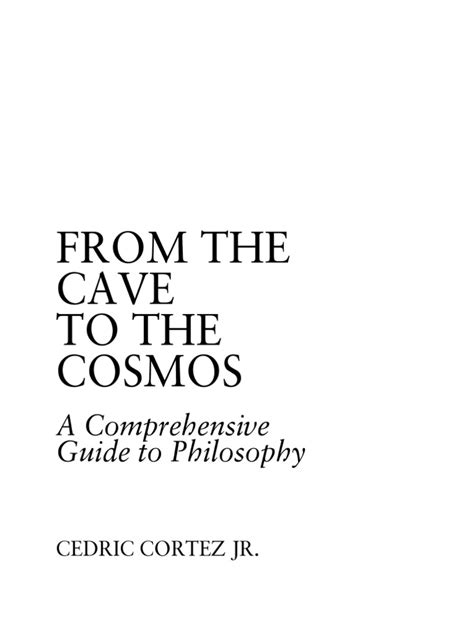 FROM THE CAVE TO THE COSMOS

A Comprehensive Guide to Philosophy

CEDRIC CORTEZ JR.