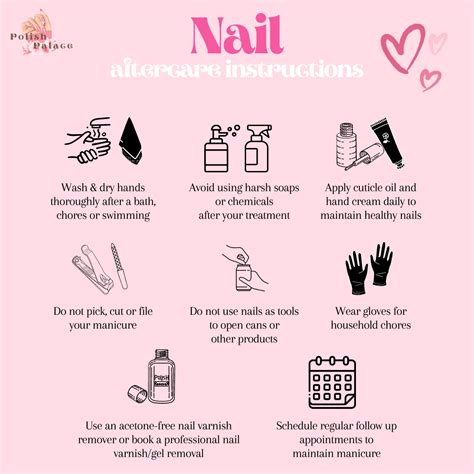 Polish Palace

Nail
aftercare instructions

Wash & dry hands thoroughly after a bath, chores or swimming

Avoid using harsh soaps or chemicals after your treatment

Apply cuticle oil and hand cream daily to maintain healthy nails

Do not pick, cut or file your manicure

Do not use nails as tools to open cans or other products

Wear gloves for household chores

Polish Remover

Use an acetone-free nail varnish remover or book a professional nail varnish/gel removal

Schedule regular follow up appointments to maintain manicure