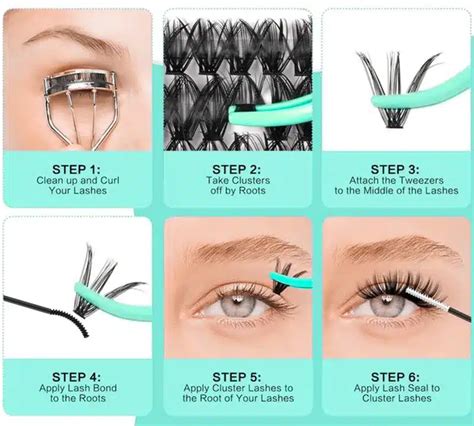 STEP 1:
Clean up and Curl Your Lashes

STEP 2:
Take Clusters off by Roots

STEP 3:
Attach the Tweezers to the Middle of the Lashes

STEP 4:
Apply Lash Bond to the Roots

STEP 5:
Apply Cluster Lashes to the Root of Your Lashes

STEP 6:
Apply Lash Seal to Cluster Lashes