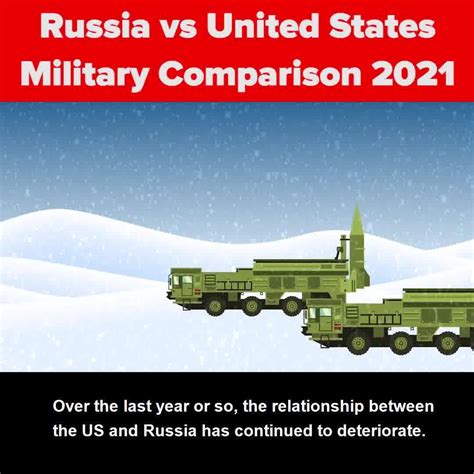 Russia vs United States Military Comparison 2021

Over the last year or so, the relationship between the US and Russia has continued to deteriorate.