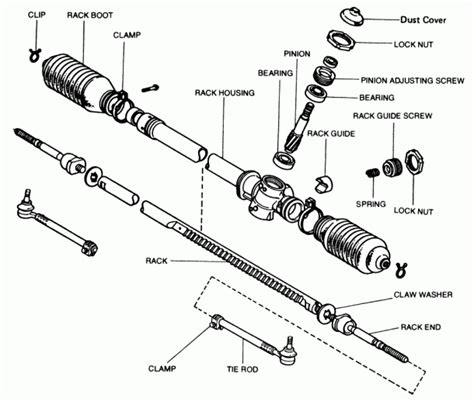 CLIP
RACK BOOT
CLAMP
Dust Cover
LOCK NUT
PINION
BEARING
PINION ADJUSTING SCREW
BEARING
RACK HOUSING
RACK GUIDE SCREW
RACK GUIDE
SPRING
LOCK NUT
RACK
CLAW WASHER
RACK END
CLAMP
TIE ROD